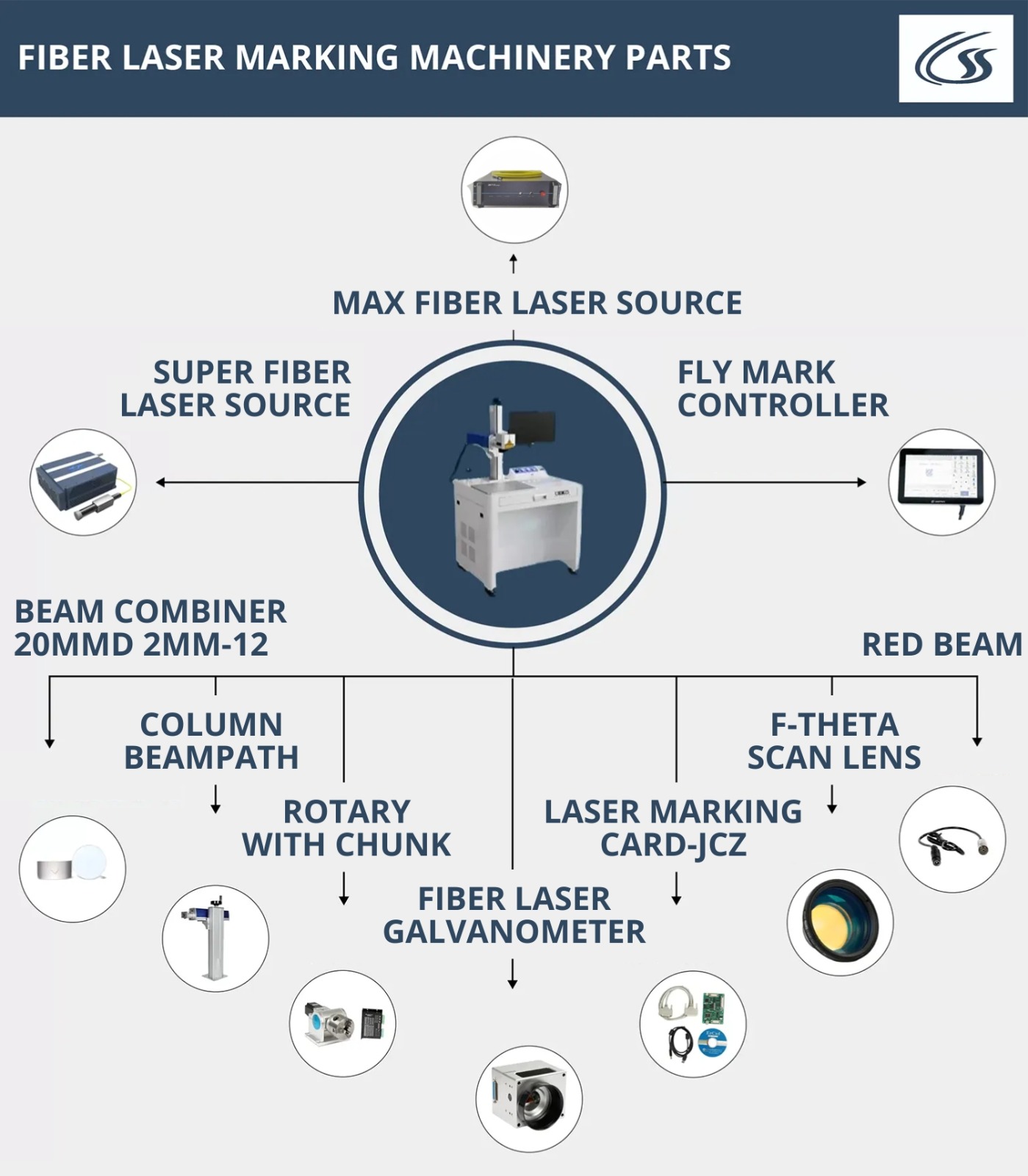 FIBER LASER MARKING MACHINERY PARTS

MAX FIBER LASER SOURCE

SUPER FIBER LASER SOURCE

FLY MARK CONTROLLER

BEAM COMBINER 20MMD 2MM-12

RED BEAM

COLUMN BEAMPATH

F-THETA SCAN LENS

ROTARY WITH CHUNK

LASER MARKING CARD-JCZ

FIBER LASER GALVANOMETER